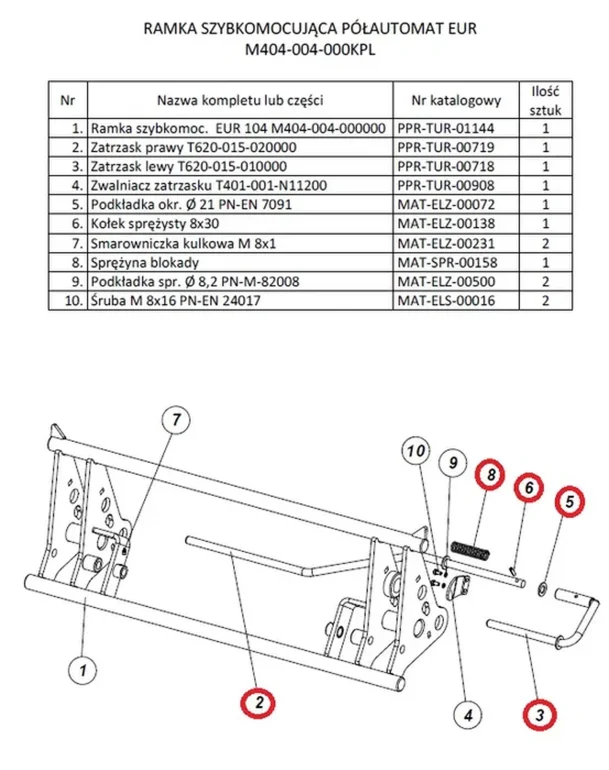 RAMKA SZYBKOMOCUJĄCA PÓŁAUTOMAT EUR
M404-004-000KPL

| Nr | Nazwa kompletu lub części | Nr katalogowy | Ilość sztuk |
|---|---|---|---|
| 1. | Ramka szybkomoc. EUR 104 M404-004-000000 | PPR-TUR-01144 | 1 |
| 2. | Zatrzask prawy T620-015-020000 | PPR-TUR-00719 | 1 |
| 3. | Zatrzask lewy T620-015-010000 | PPR-TUR-00718 | 1 |
| 4. | Zwalniacz zatrzasku T401-001-N11200 | PPR-TUR-00908 | 1 |
| 5. | Podkładka okr. Ø 21 PN-EN 7091 | MAT-ELZ-00072 | 1 |
| 6. | Kołek sprężysty 8x30 | MAT-ELZ-00138 | 1 |
| 7. | Smarowniczka kulkowa M 8x1 | MAT-ELZ-00231 | 2 |
| 8. | Sprężyna blokady | MAT-SPR-00158 | 1 |
| 9. | Podkładka spr. Ø 8,2 PN-M-82008 | MAT-ELZ-00500 | 2 |
| 10. | Śruba M 8x16 PN-EN 24017 | MAT-ELS-00016 | 2 |

7
10
9
8
6
5
1
2
4
3